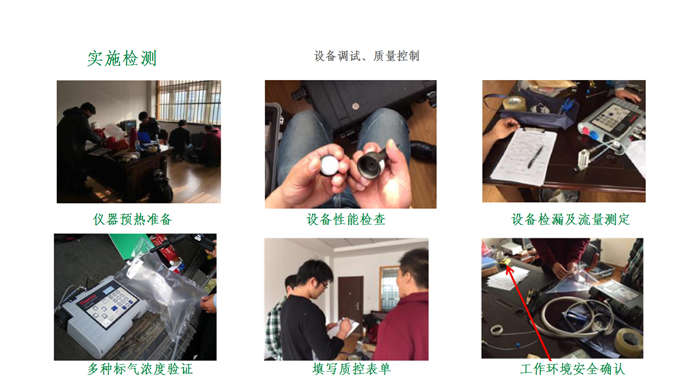 实施检测

设备调试、质量控制

仪器预热准备

设备性能检查

设备检漏及流量测定

多种标气浓度验证

填写质控表单

工作环境安全确认